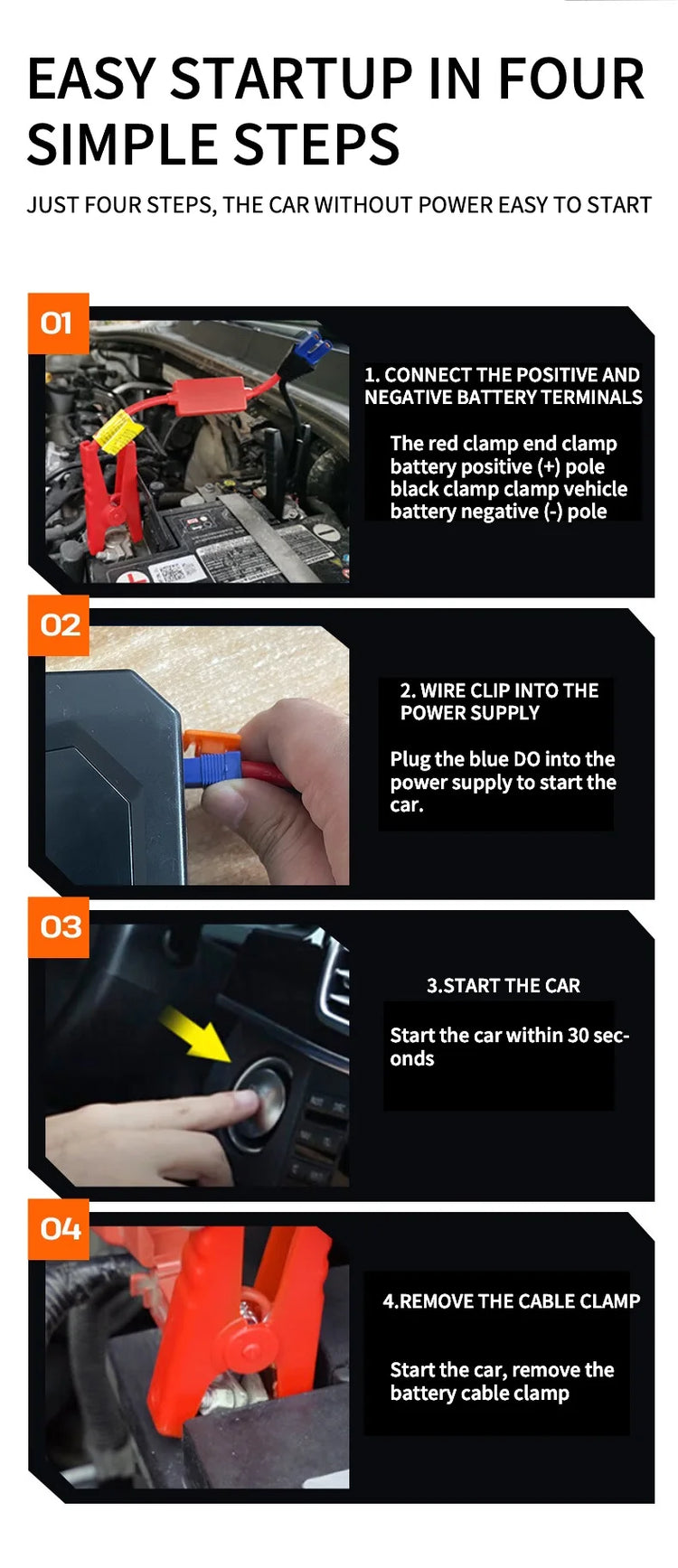 EASY STARTUP IN FOUR SIMPLE STEPS

JUST FOUR STEPS, THE CAR WITHOUT POWER EASY TO START

01

1. CONNECT THE POSITIVE AND NEGATIVE BATTERY TERMINALS

The red clamp end clamp battery positive (+) pole black clamp clamp vehicle battery negative (-) pole

02

2. WIRE CLIP INTO THE POWER SUPPLY

Plug the blue DO into the power supply to start the car.

03

3.START THE CAR

Start the car within 30 seconds

04

4.REMOVE THE CABLE CLAMP

Start the car, remove the battery cable clamp